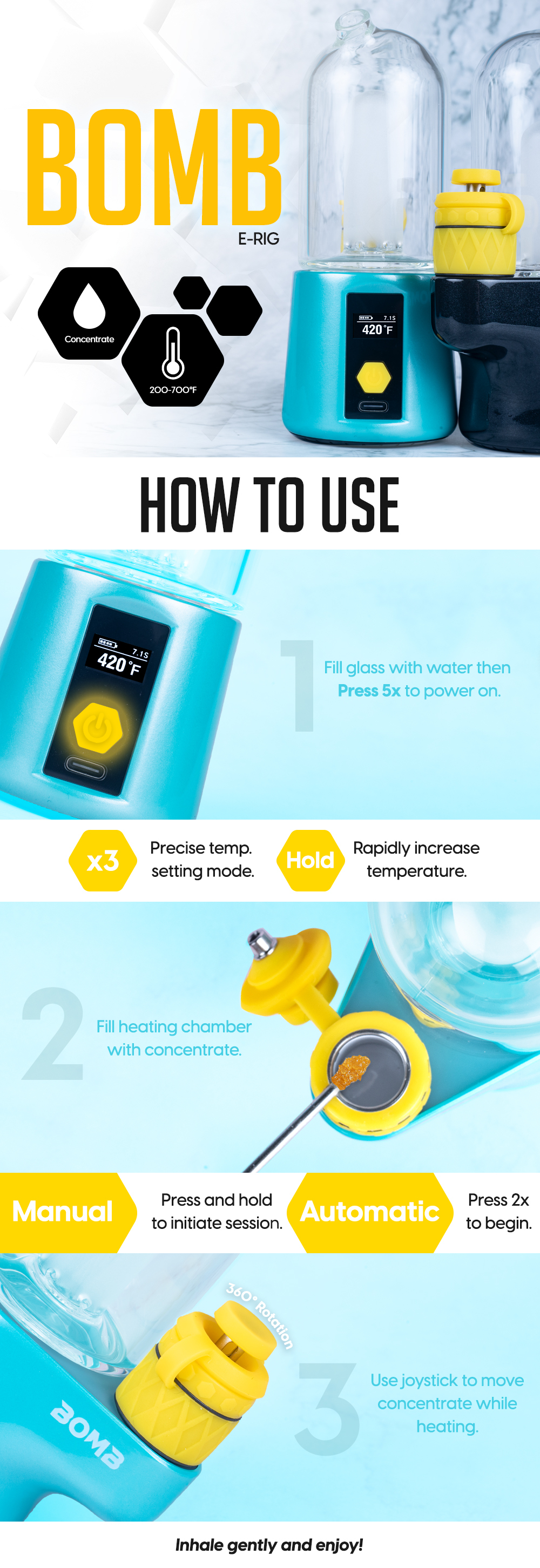 BOMB
E-RIG

Concentrate

200-700°F

7.1S
420°F

HOW TO USE

7.1S
420°F

1

Fill glass with water then Press 5x to power on.

x3

Precise temp. setting mode.

Hold

Rapidly increase temperature.

2

Fill heating chamber with concentrate.

Manual

Press and hold to initiate session.

Automatic

Press 2x to begin.

360° Rotation

BOMB

3

Use joystick to move concentrate while heating.

Inhale gently and enjoy!