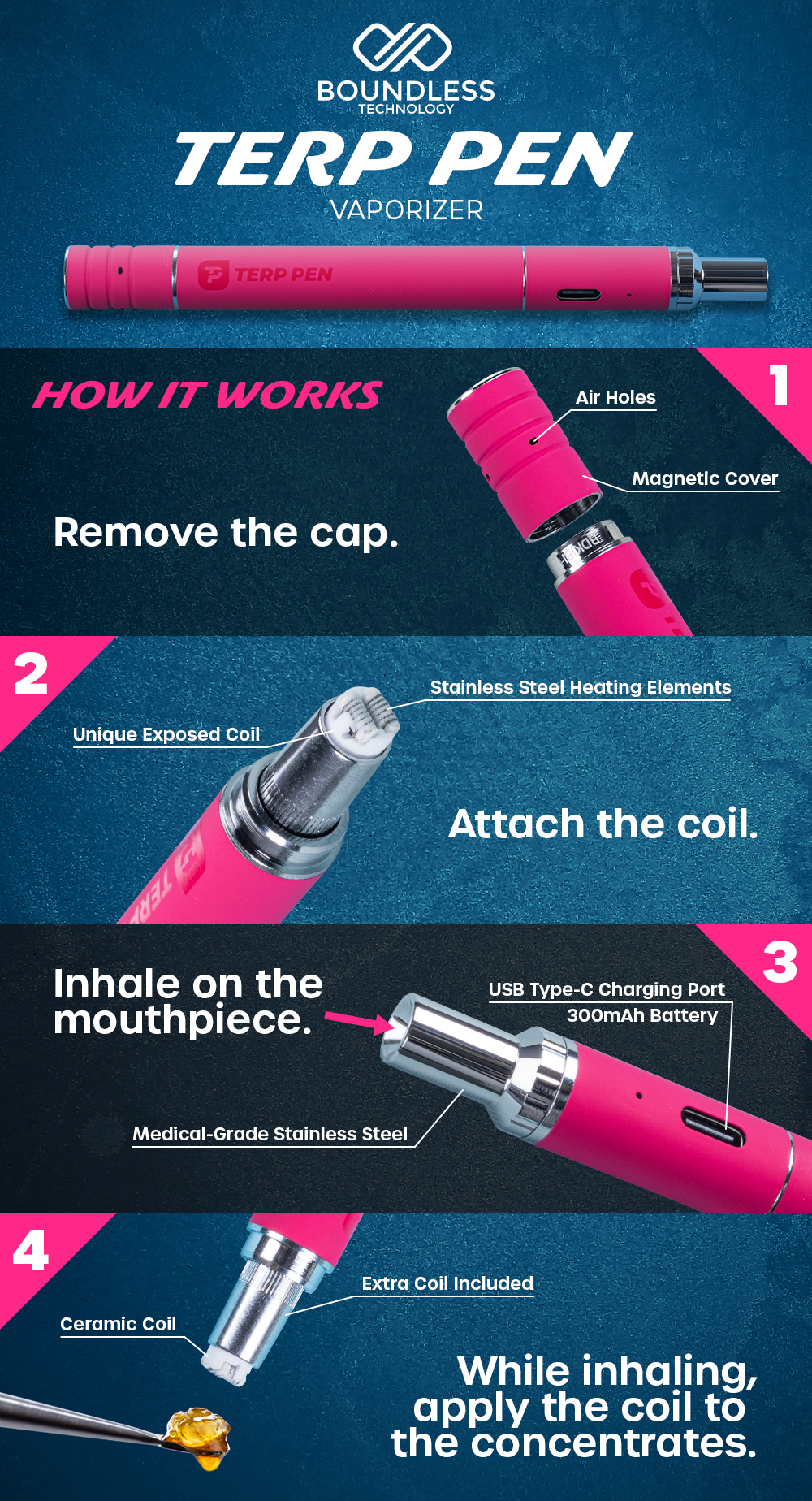 BOUNDLESS
TECHNOLOGY
TERP PEN
VAPORIZER

TERP PEN

HOW IT WORKS

1

Air Holes

Magnetic Cover

Remove the cap.

2

Stainless Steel Heating Elements

Unique Exposed Coil

Attach the coil.

3

Inhale on the mouthpiece.

USB Type-C Charging Port
300mAh Battery

Medical-Grade Stainless Steel

4

Extra Coil Included

Ceramic Coil

While inhaling, apply the coil to the concentrates.